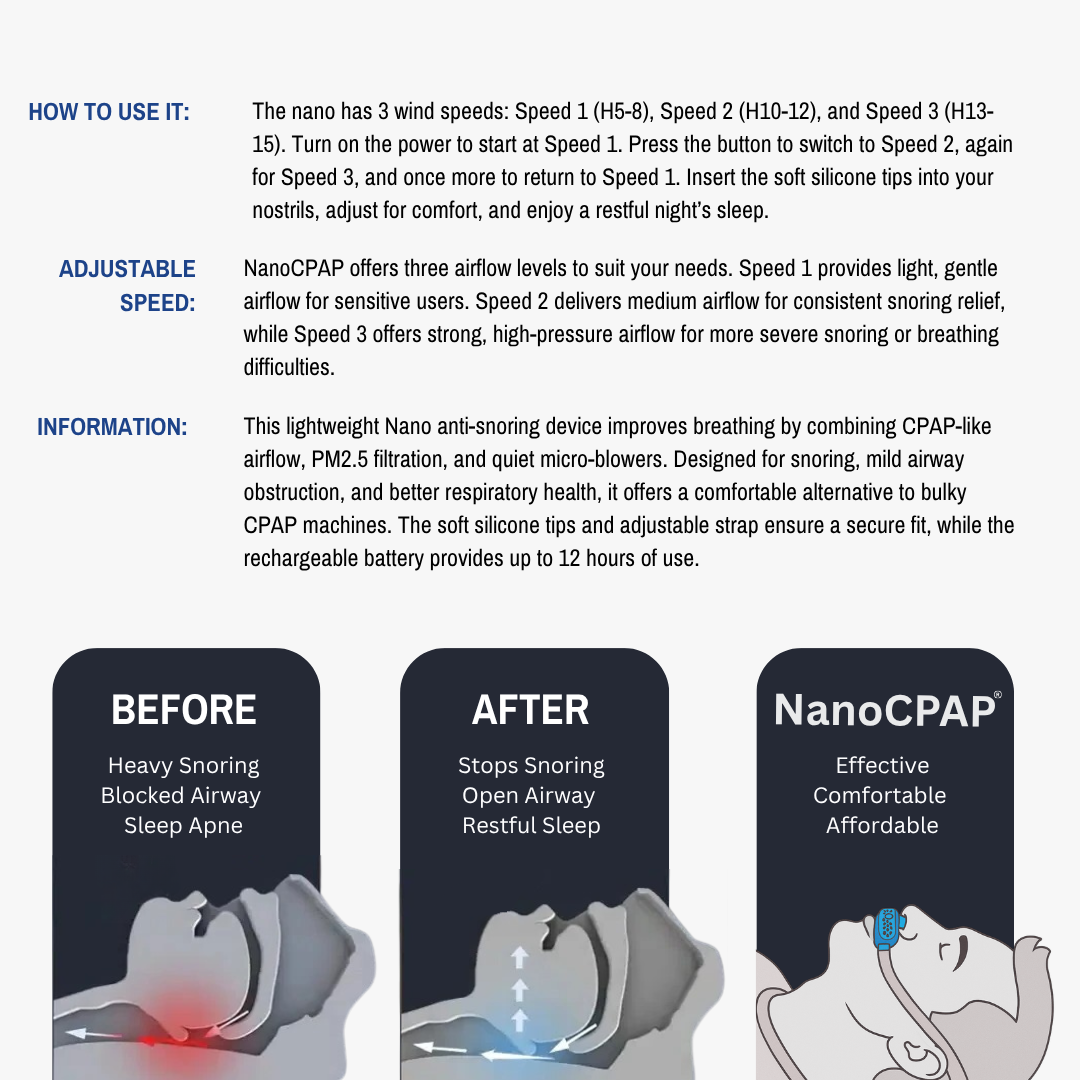 HOW TO USE IT:

The nano has 3 wind speeds: Speed 1 (H5-8), Speed 2 (H10-12), and Speed 3 (H13-15). Turn on the power to start at Speed 1. Press the button to switch to Speed 2, again for Speed 3, and once more to return to Speed 1. Insert the soft silicone tips into your nostrils, adjust for comfort, and enjoy a restful night's sleep.

ADJUSTABLE SPEED:

NanoCPAP offers three airflow levels to suit your needs. Speed 1 provides light, gentle airflow for sensitive users. Speed 2 delivers medium airflow for consistent snoring relief, while Speed 3 offers strong, high-pressure airflow for more severe snoring or breathing difficulties.

INFORMATION:

This lightweight Nano anti-snoring device improves breathing by combining CPAP-like airflow, PM2.5 filtration, and quiet micro-blowers. Designed for snoring, mild airway obstruction, and better respiratory health, it offers a comfortable alternative to bulky CPAP machines. The soft silicone tips and adjustable strap ensure a secure fit, while the rechargeable battery provides up to 12 hours of use.

BEFORE

Heavy Snoring
Blocked Airway
Sleep Apne

AFTER

Stops Snoring
Open Airway
Restful Sleep

NanoCPAP®

Effective
Comfortable
Affordable