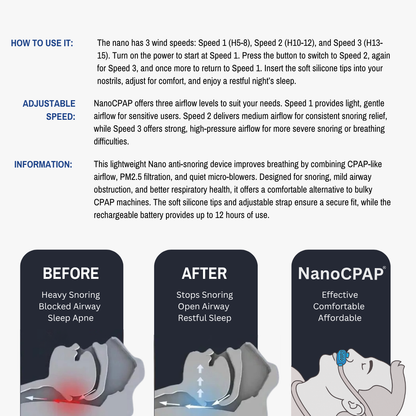 HOW TO USE IT:

The nano has 3 wind speeds: Speed 1 (H5-8), Speed 2 (H10-12), and Speed 3 (H13-15). Turn on the power to start at Speed 1. Press the button to switch to Speed 2, again for Speed 3, and once more to return to Speed 1. Insert the soft silicone tips into your nostrils, adjust for comfort, and enjoy a restful night's sleep.

ADJUSTABLE SPEED:

NanoCPAP offers three airflow levels to suit your needs. Speed 1 provides light, gentle airflow for sensitive users. Speed 2 delivers medium airflow for consistent snoring relief, while Speed 3 offers strong, high-pressure airflow for more severe snoring or breathing difficulties.

INFORMATION:

This lightweight Nano anti-snoring device improves breathing by combining CPAP-like airflow, PM2.5 filtration, and quiet micro-blowers. Designed for snoring, mild airway obstruction, and better respiratory health, it offers a comfortable alternative to bulky CPAP machines. The soft silicone tips and adjustable strap ensure a secure fit, while the rechargeable battery provides up to 12 hours of use.

BEFORE

Heavy Snoring
Blocked Airway
Sleep Apne

AFTER

Stops Snoring
Open Airway
Restful Sleep

NanoCPAP®

Effective
Comfortable
Affordable